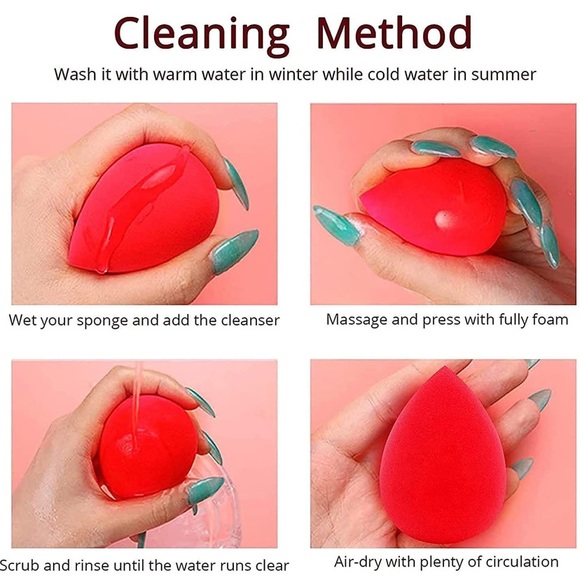 Cleaning Method

Wash it with warm water in winter while cold water in summer

Wet your sponge and add the cleanser

Massage and press with fully foam

Scrub and rinse until the water runs clear

Air-dry with plenty of circulation